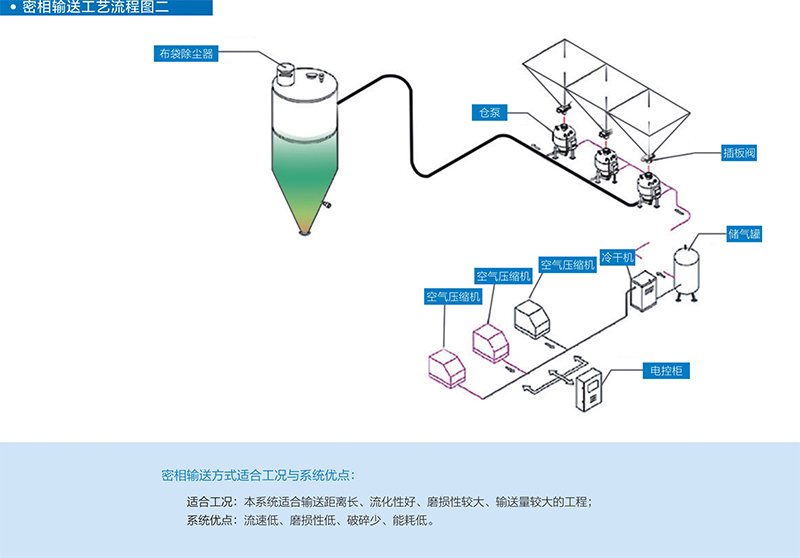 • 密相输送工艺流程图二

布袋除尘器

仓泵

插板阀

储气罐

冷干机

空气压缩机

空气压缩机

空气压缩机

电控柜

密相输送方式适合工况与系统优点：

适合工况：本系统适合输送距离长、流化性好、磨损性较大、输送量较大的工程；

系统优点：流速低、磨损性低、破碎少、能耗低。