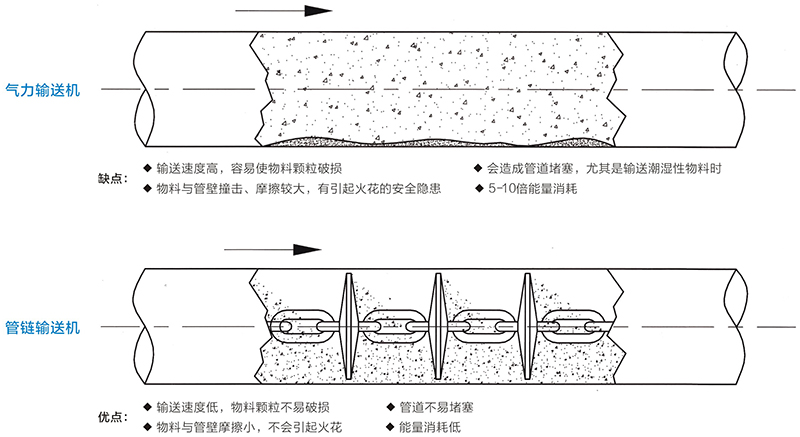 气力输送机

缺点：
◆ 输送速度高，容易使物料颗粒破损
◆ 物料与管壁撞击、摩擦较大，有引起火花的安全隐患
◆ 会造成管道堵塞，尤其是输送潮湿性物料时
◆ 5-10倍能量消耗

管链输送机

优点：
◆ 输送速度低，物料颗粒不易破损
◆ 物料与管壁摩擦小，不会引起火花
◆ 管道不易堵塞
◆ 能量消耗低